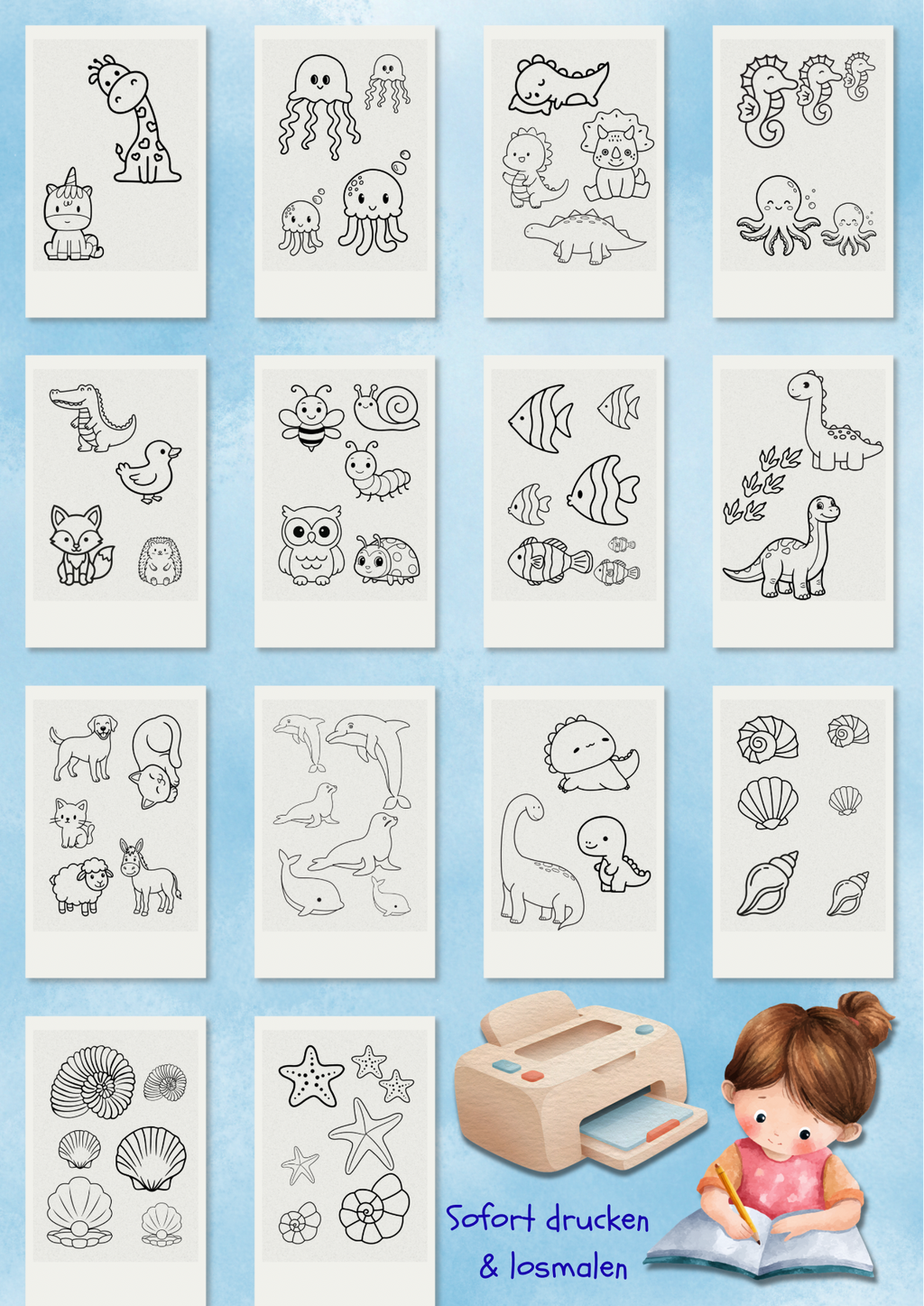 Sofort drucken
& losmalen